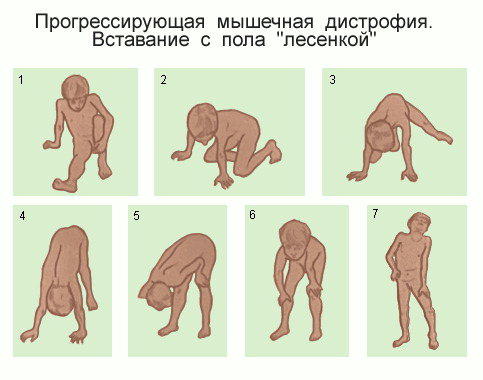 Прогрессирующая мышечная дистрофия.
Вставание с пола "лесенкой"

1

2

3

4

5

6

7